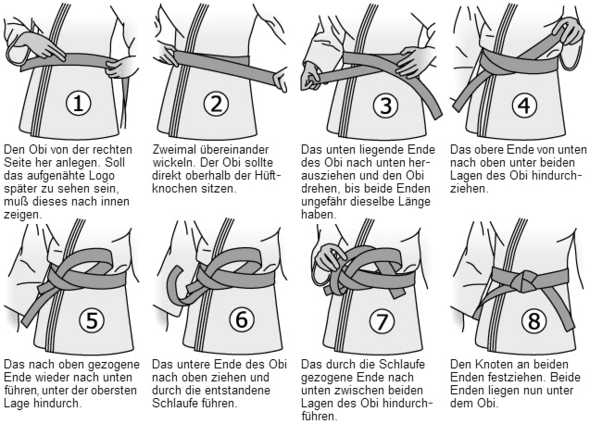 1

Den Obi von der rechten Seite her anlegen. Soll das aufgenähte Logo später zu sehen sein, muß dieses nach innen zeigen.

2

Zweimal übereinander wickeln. Der Obi sollte direkt oberhalb der Hüftknochen sitzen.

3

Das unten liegende Ende des Obi nach unten herausziehen und den Obi drehen, bis beide Enden ungefähr dieselbe Länge haben.

4

Das obere Ende von unten nach oben unter beiden Lagen des Obi hindurchziehen.

5

Das nach oben gezogene Ende wieder nach unten führen, unter der obersten Lage hindurch.

6

Das untere Ende des Obi nach oben ziehen und durch die entstandene Schlaufe führen.

7

Das durch die Schlaufe gezogene Ende nach unten zwischen beiden Lagen des Obi hindurchführen.

8

Den Knoten an beiden Enden festziehen. Beide Enden liegen nun unter dem Obi.